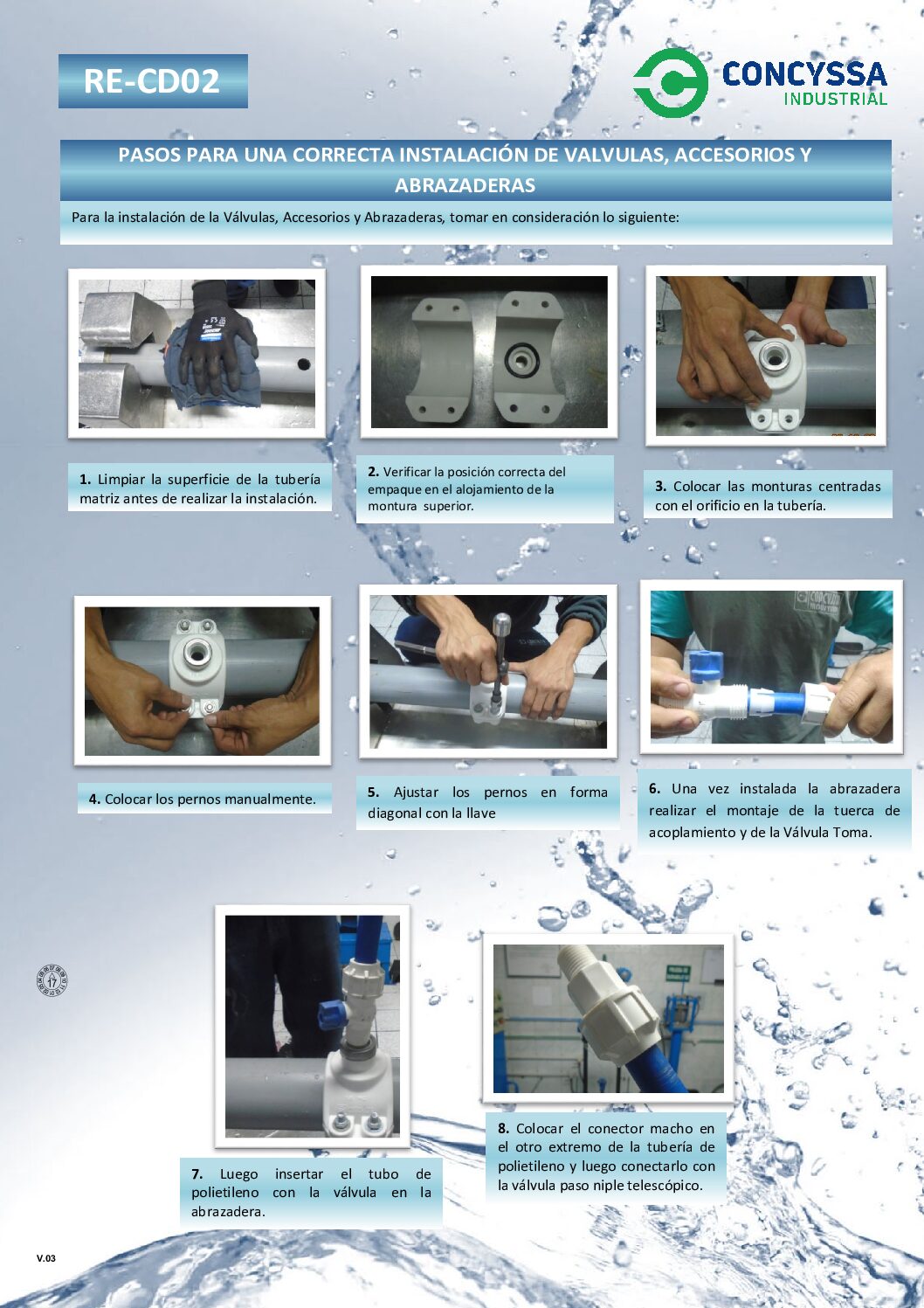 RE-CD02

CONCYSSA INDUSTRIAL

PASOS PARA UNA CORRECTA INSTALACIÓN DE VALVULAS, ACCESORIOS Y ABRAZADERAS

Para la instalación de la Válvulas, Accesorios y Abrazaderas, tomar en consideración lo siguiente:

1. Limpiar la superficie de la tubería matriz antes de realizar la instalación.

2. Verificar la posición correcta del empaque en el alojamiento de la montura superior.

3. Colocar las monturas centradas con el orificio en la tubería.

4. Colocar los pernos manualmente.

5. Ajustar los pernos en forma diagonal con la llave

6. Una vez instalada la abrazadera realizar el montaje de la tuerca de acoplamiento y de la Válvula Toma.

7. Luego insertar el tubo de polietileno con la válvula en la abrazadera.

8. Colocar el conector macho en el otro extremo de la tubería de polietileno y luego conectarlo con la válvula paso niple telescópico.

V.03